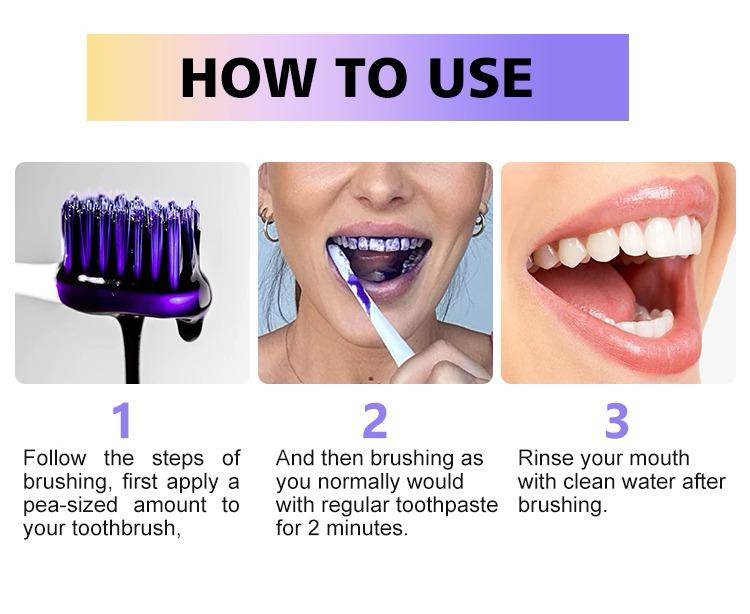 HOW TO USE

1
Follow the steps of brushing, first apply a pea-sized amount to your toothbrush,

2
And then brushing as you normally would with regular toothpaste for 2 minutes.

3
Rinse your mouth with clean water after brushing.